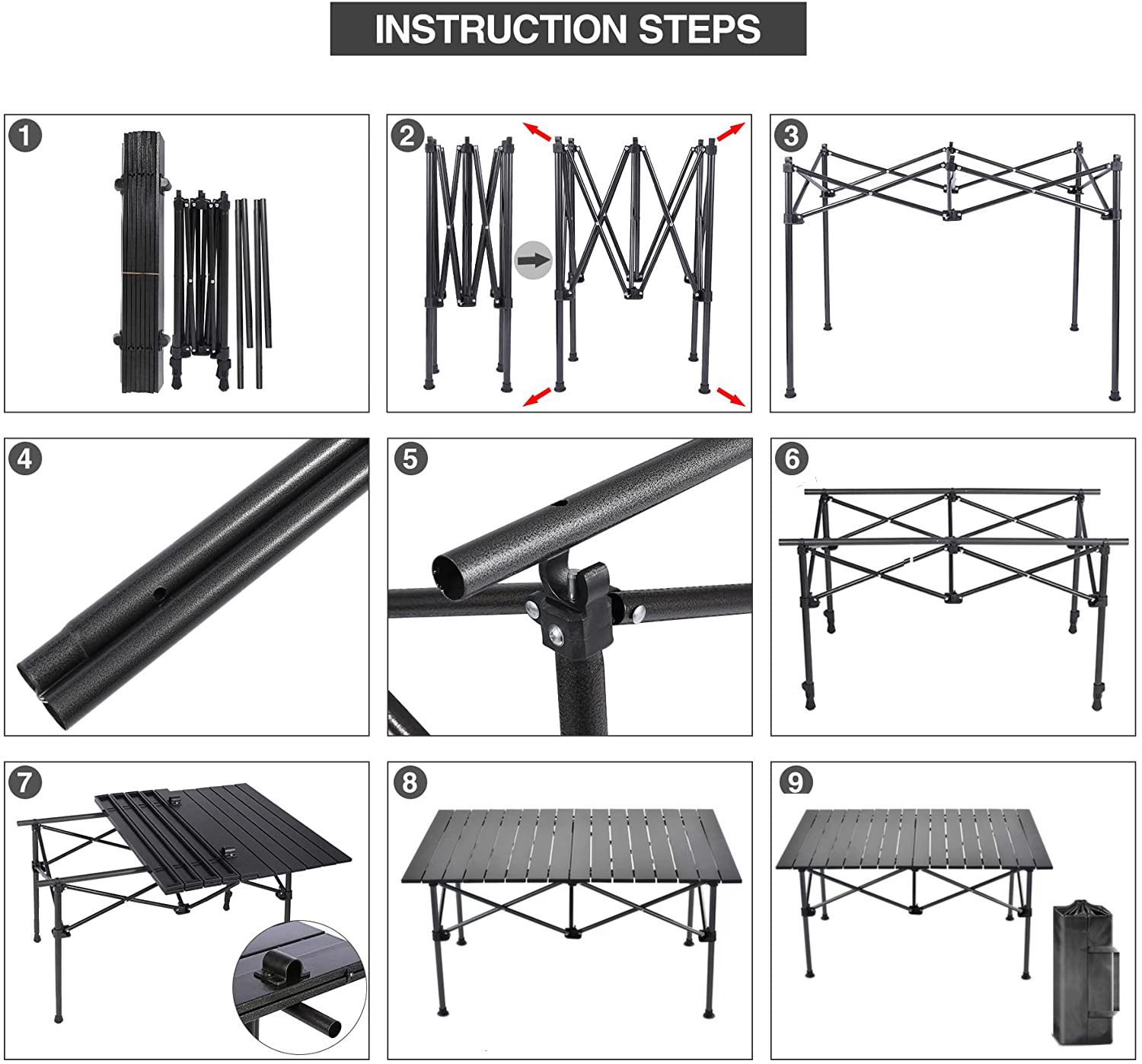 INSTRUCTION STEPS

1

2

3

4

5

6

7

8

9